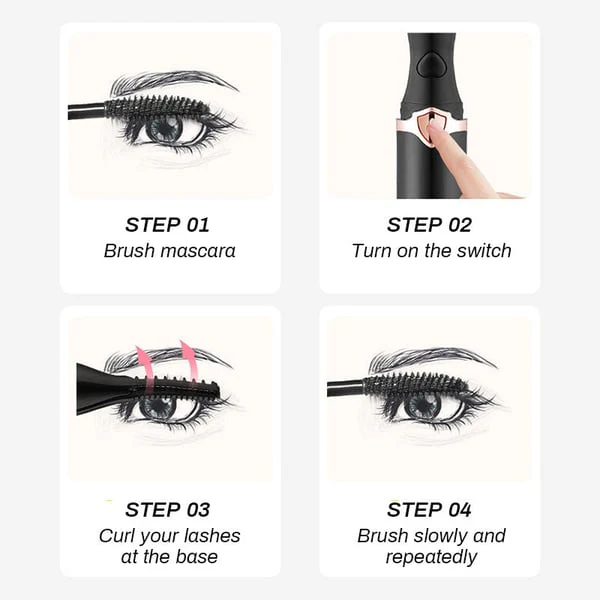 STEP 01
Brush mascara

STEP 02
Turn on the switch

STEP 03
Curl your lashes at the base

STEP 04
Brush slowly and repeatedly