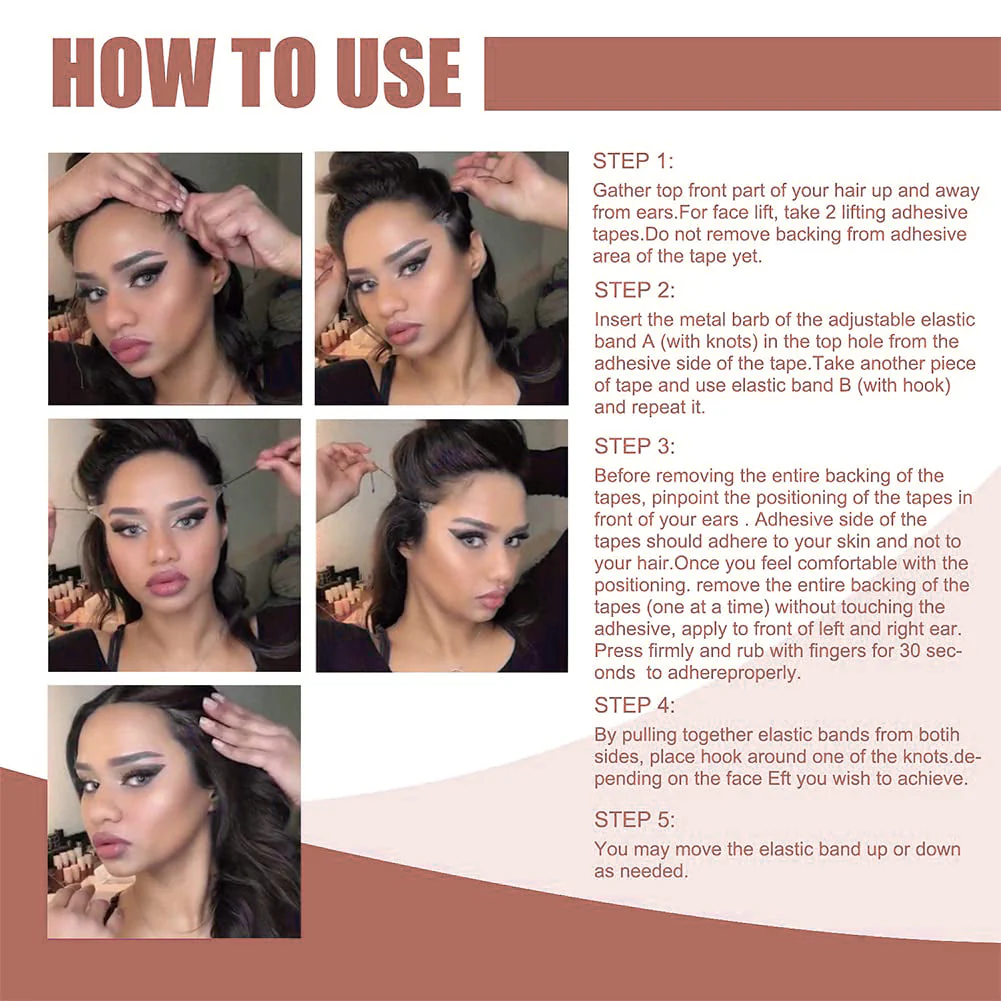 HOW TO USE

STEP 1:
Gather top front part of your hair up and away from ears.For face lift, take 2 lifting adhesive tapes.Do not remove backing from adhesive area of the tape yet.

STEP 2:
Insert the metal barb of the adjustable elastic band A (with knots) in the top hole from the adhesive side of the tape.Take another piece of tape and use elastic band B (with hook) and repeat it.

STEP 3:
Before removing the entire backing of the tapes, pinpoint the positioning of the tapes in front of your ears . Adhesive side of the tapes should adhere to your skin and not to your hair.Once you feel comfortable with the positioning. remove the entire backing of the tapes (one at a time) without touching the adhesive, apply to front of left and right ear. Press firmly and rub with fingers for 30 seconds to adhereproperly.

STEP 4:
By pulling together elastic bands from botih sides, place hook around one of the knots.depending on the face Eft you wish to achieve.

STEP 5:
You may move the elastic band up or down as needed.