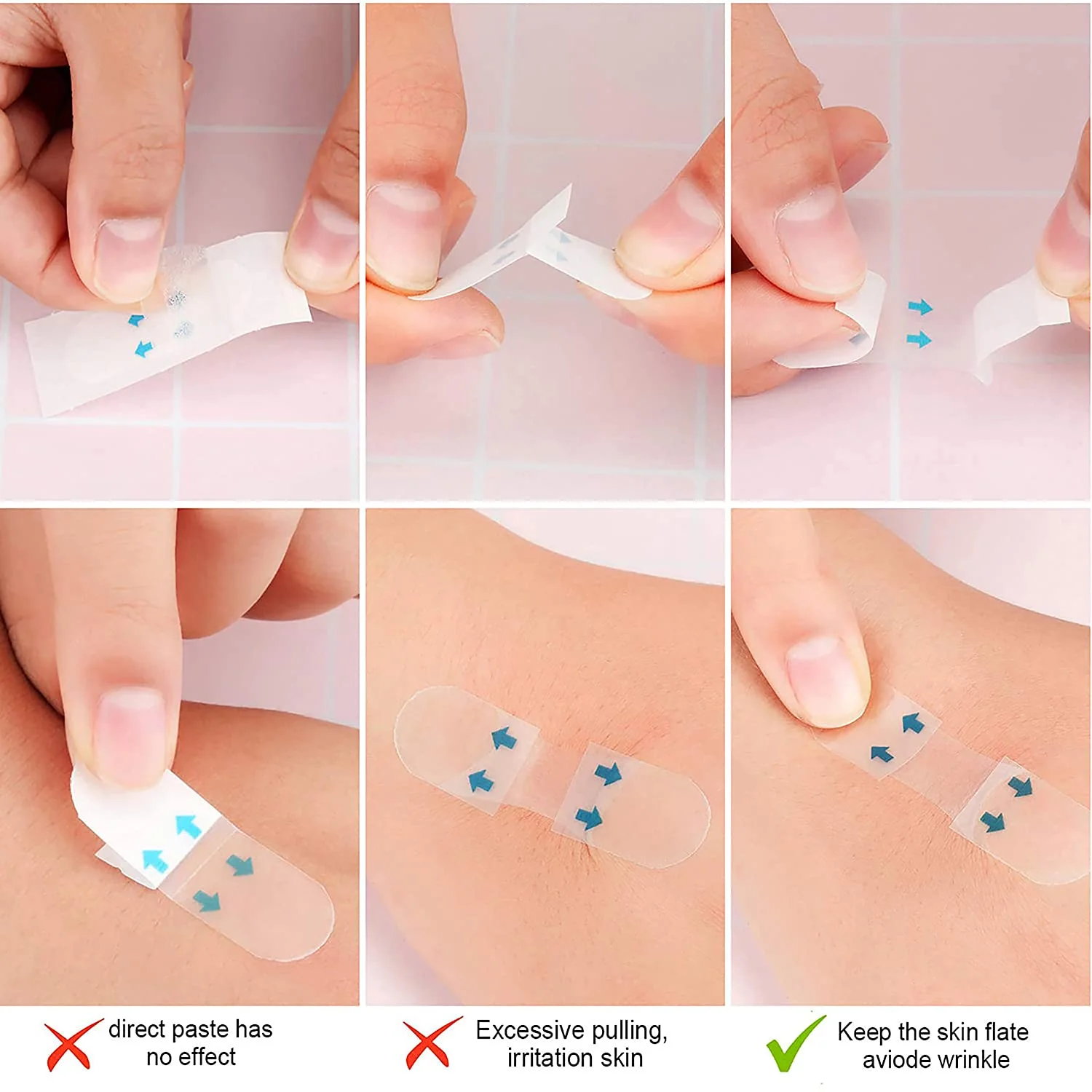 direct paste has no effect

Excessive pulling, irritation skin

Keep the skin flate aviode wrinkle