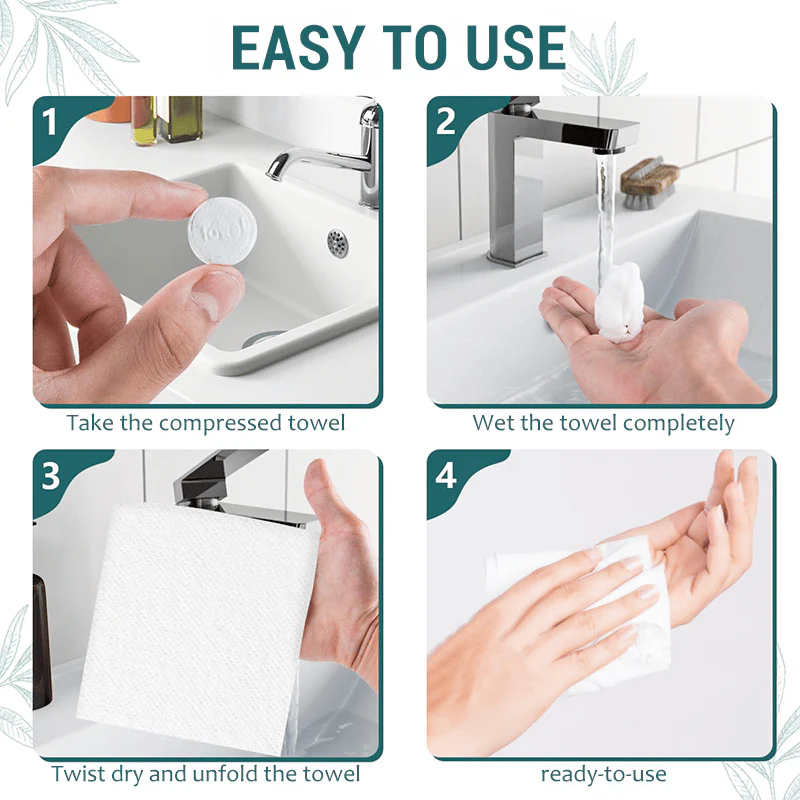 EASY TO USE

1

Towel

Take the compressed towel

2

Wet the towel completely

3

Twist dry and unfold the towel

4

ready-to-use